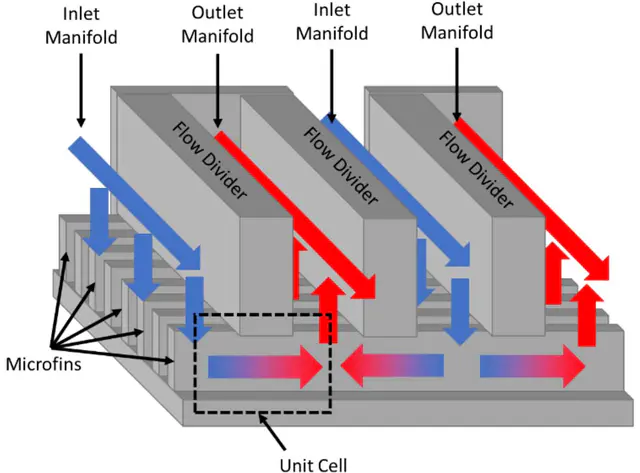 Inlet Manifold

Outlet Manifold

Inlet Manifold

Outlet Manifold

Flow Divider

Flow Divider

Flow Divider

Microfins

Unit Cell